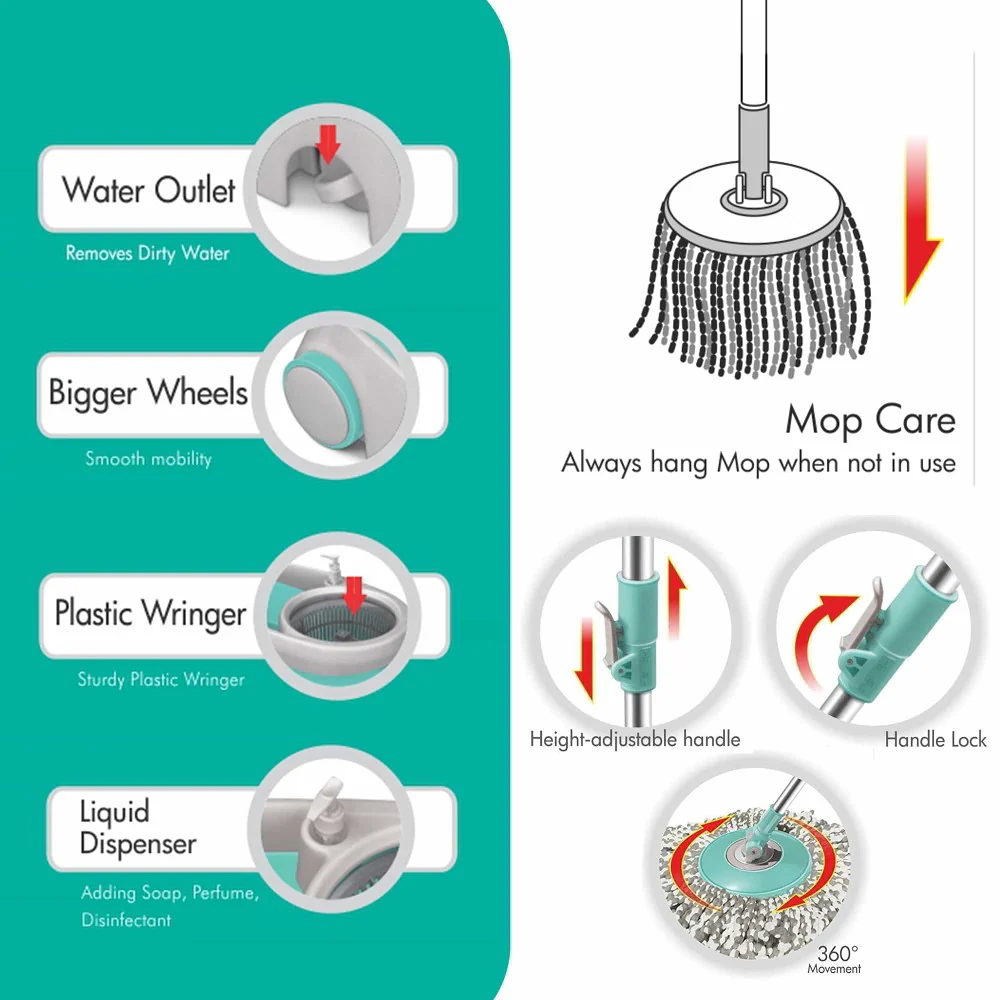 Water Outlet
Removes Dirty Water

Bigger Wheels
Smooth mobility

Plastic Wringer
Sturdy Plastic Wringer

Liquid Dispenser
Adding Soap, Perfume, Disinfectant

Mop Care
Always hang Mop when not in use

Height-adjustable handle

Handle Lock

360°
Movement