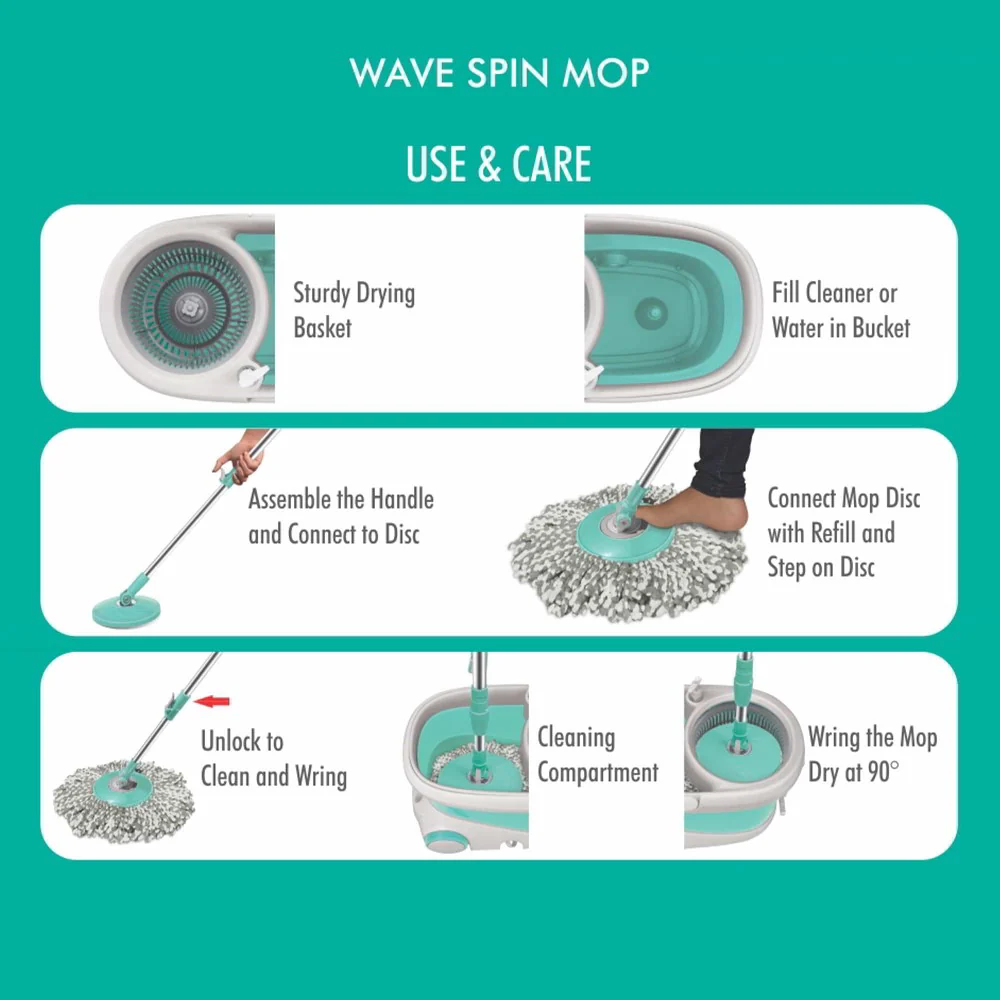 WAVE SPIN MOP

USE & CARE

Sturdy Drying Basket

Fill Cleaner or Water in Bucket

Assemble the Handle and Connect to Disc

Connect Mop Disc with Refill and Step on Disc

Unlock to Clean and Wring

Cleaning Compartment

Wring the Mop Dry at 90°